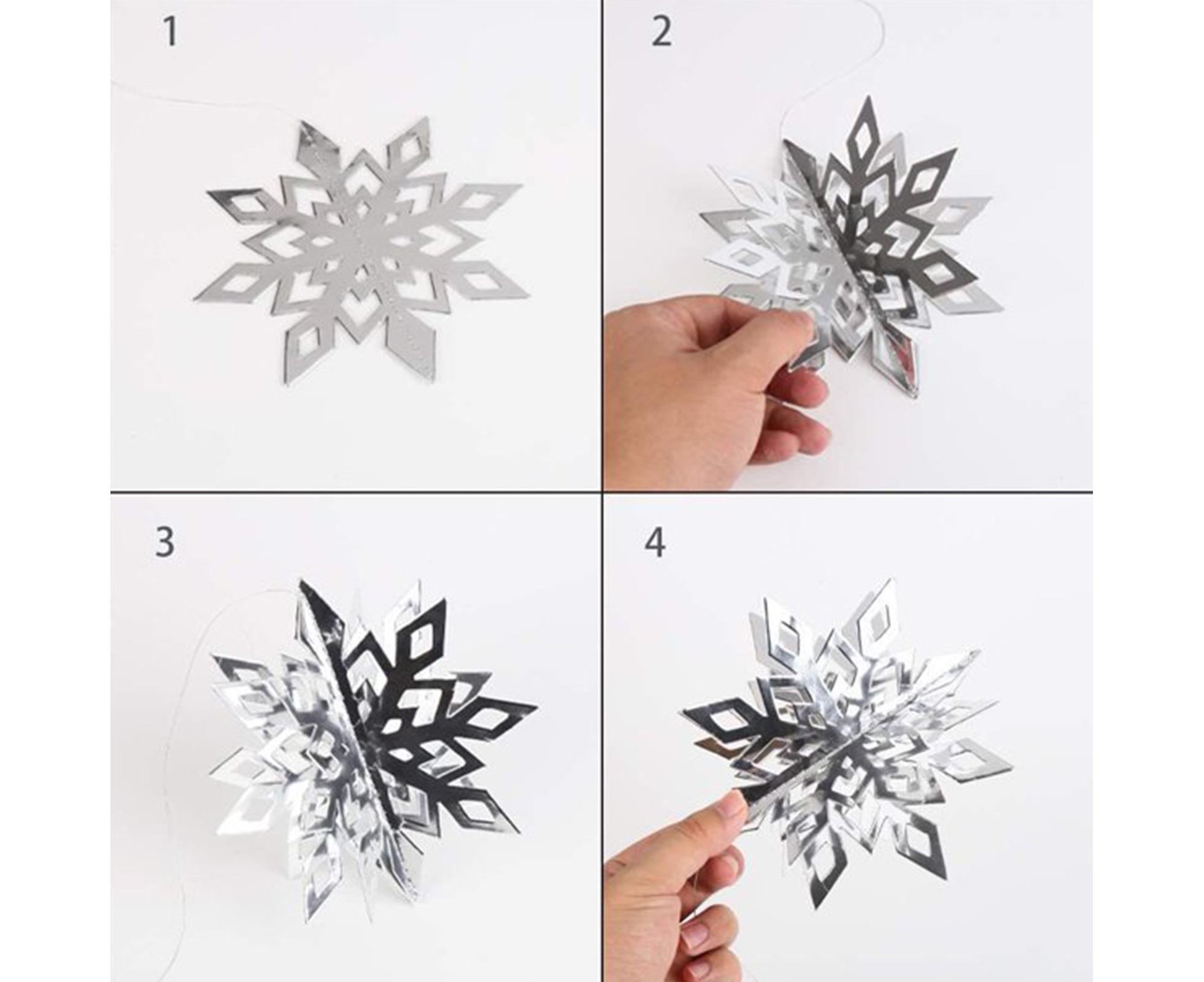 1

2

3

4