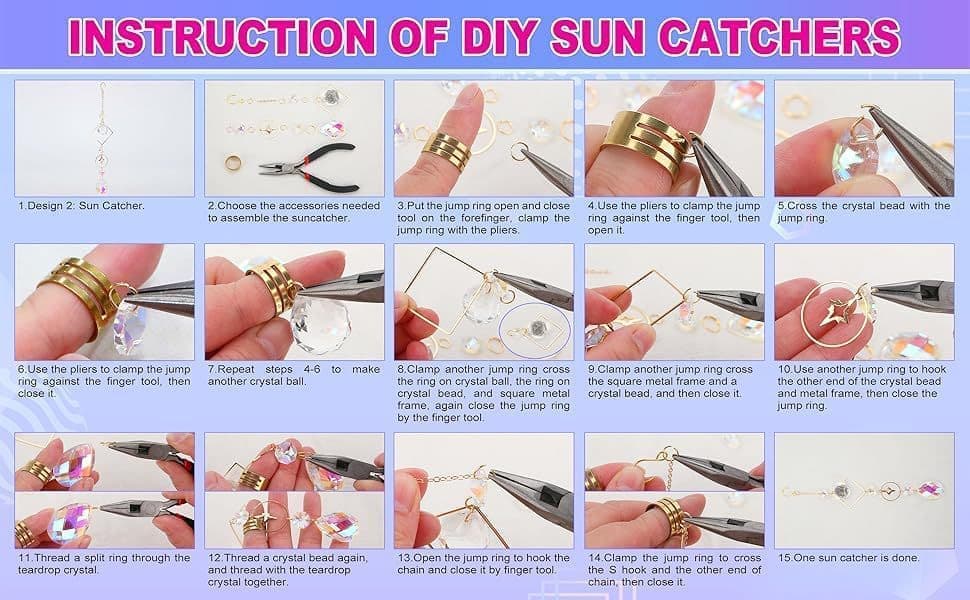 INSTRUCTION OF DIY SUN CATCHERS

1.Design 2: Sun Catcher.

2.Choose the accessories needed to assemble the suncatcher.

3.Put the jump ring open and close tool on the forefinger, clamp the jump ring with the pliers.

4.Use the pliers to clamp the jump ring against the finger tool, then open it.

5.Cross the crystal bead with the jump ring.

6.Use the pliers to clamp the jump ring against the finger tool, then close it.

7.Repeat steps 4-6 to make another crystal ball.

8.Clamp another jump ring cross the ring on crystal ball, the ring on crystal bead, and square metal frame, again close the jump ring by the finger tool.

9.Clamp another jump ring cross the square metal frame and a crystal bead, and then close it.

10.Use another jump ring to hook the other end of the crystal bead and metal frame, then close the jump ring.

11.Thread a split ring through the teardrop crystal.

12.Thread a crystal bead again, and thread with the teardrop crystal together.

13.Open the jump ring to hook the chain and close it by finger tool.

14.Clamp the jump ring to cross the S hook and the other end of chain, then close it.

15.One sun catcher is done.